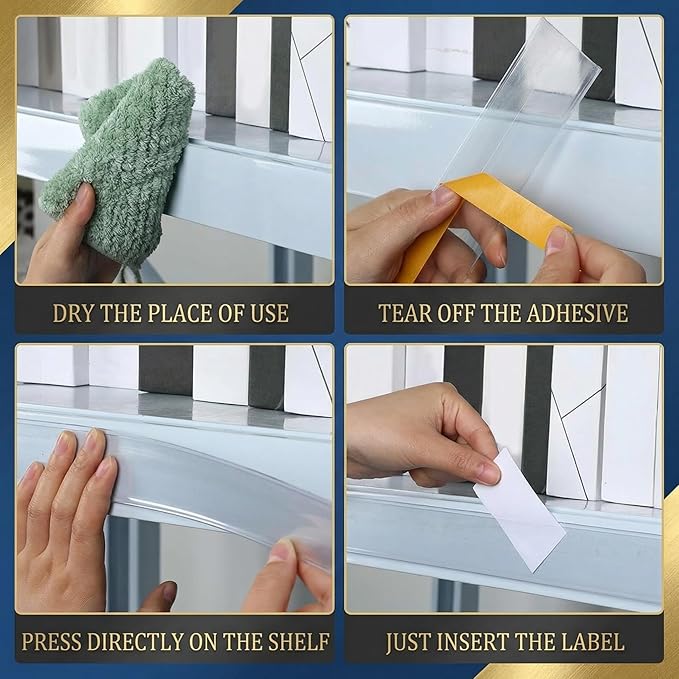 DRY THE PLACE OF USE

TEAR OFF THE ADHESIVE

PRESS DIRECTLY ON THE SHELF

JUST INSERT THE LABEL