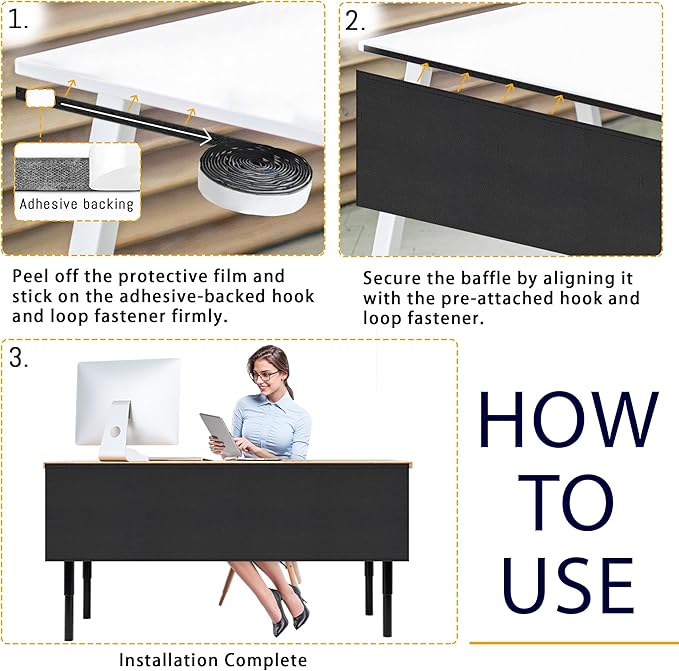 1.

Adhesive backing

Peel off the protective film and stick on the adhesive-backed hook and loop fastener firmly.

2.

Secure the baffle by aligning it with the pre-attached hook and loop fastener.

3.

Installation Complete

HOW TO USE