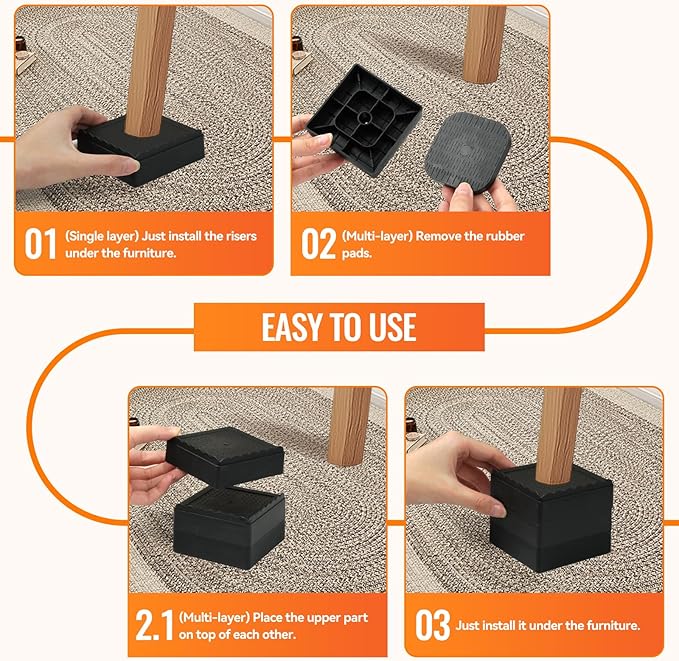 01 (Single layer) Just install the risers under the furniture.

02 (Multi-layer) Remove the rubber pads.

EASY TO USE

2.1 (Multi-layer) Place the upper part on top of each other.

03 Just install it under the furniture.