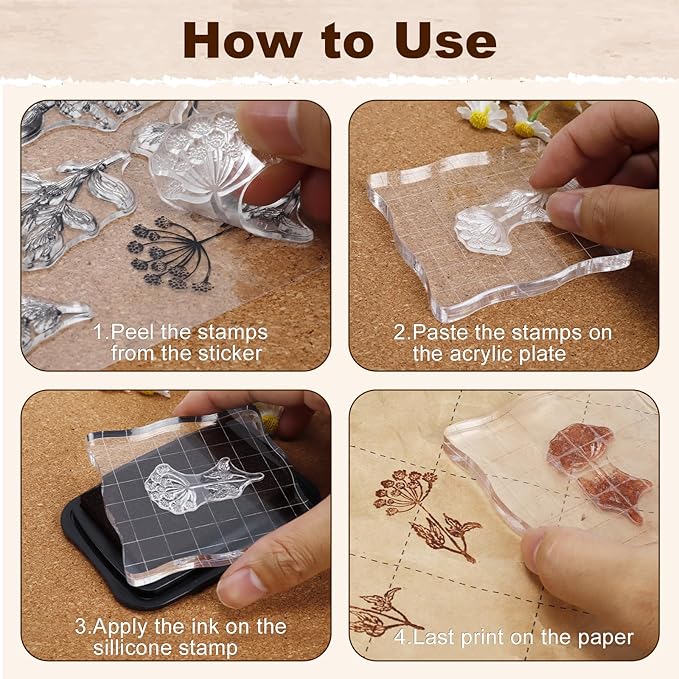 How to Use

1.Peel the stamps from the sticker

2.Paste the stamps on the acrylic plate

3.Apply the ink on the sillicone stamp

4.Last print on the paper