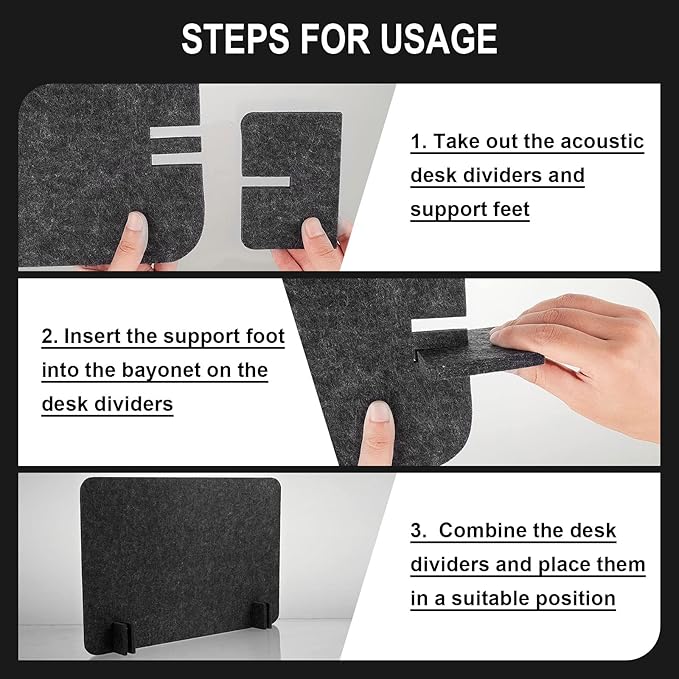 STEPS FOR USAGE

1. Take out the acoustic desk dividers and support feet

2. Insert the support foot into the bayonet on the desk dividers

3. Combine the desk dividers and place them in a suitable position