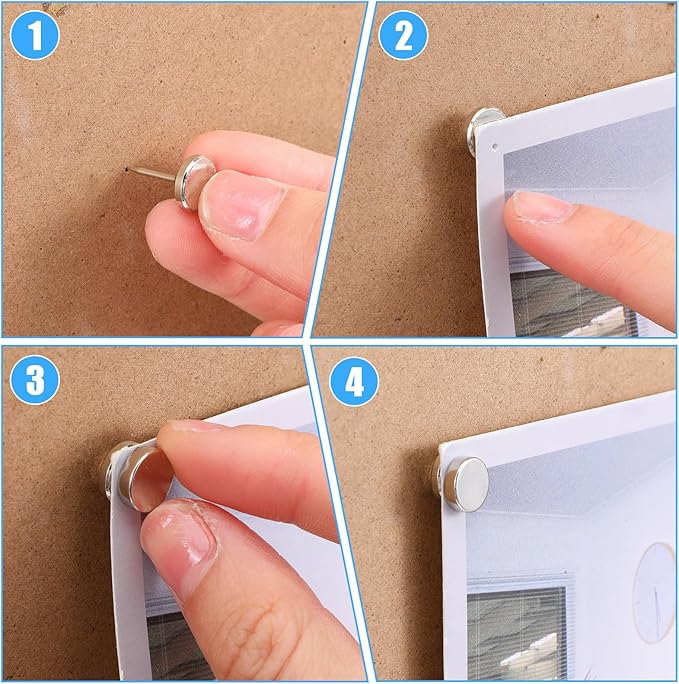 1

2

3

4