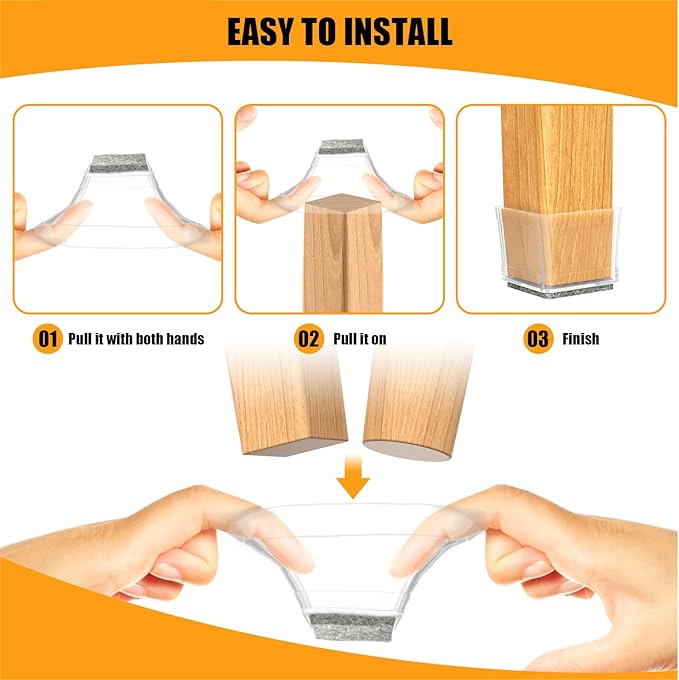 EASY TO INSTALL

01 Pull it with both hands

02 Pull it on

03 Finish