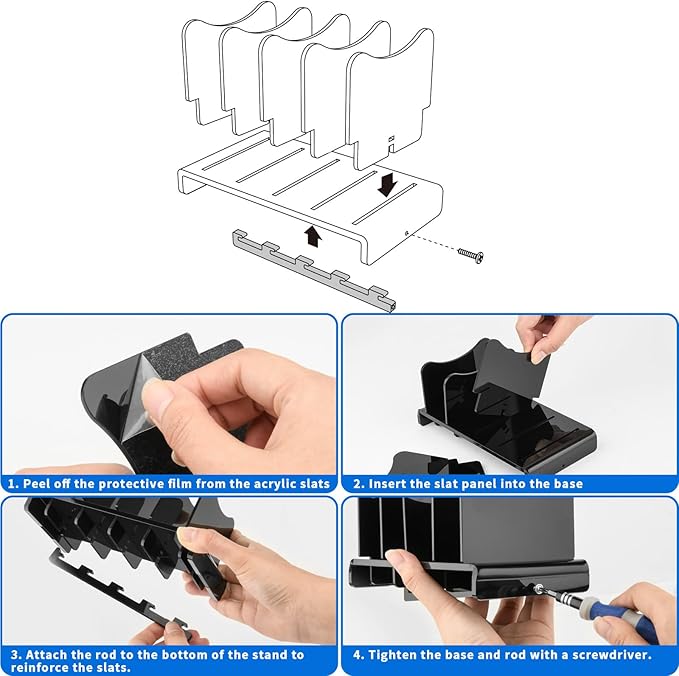 1. Peel off the protective film from the acrylic slats

2. Insert the slat panel into the base

3. Attach the rod to the bottom of the stand to reinforce the slats.

4. Tighten the base and rod with a screwdriver.