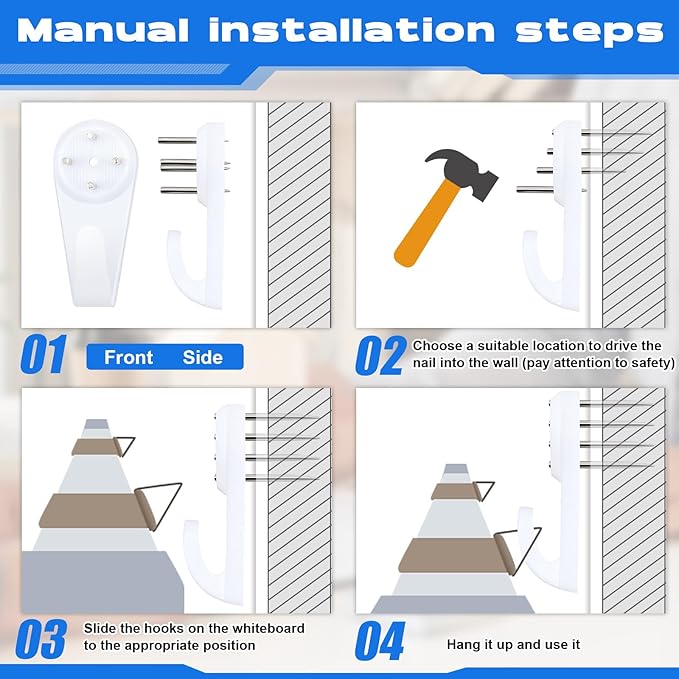 Manual installation steps

01 Front Side

02 Choose a suitable location to drive the nail into the wall (pay attention to safety)

03 Slide the hooks on the whiteboard to the appropriate position

04 Hang it up and use it