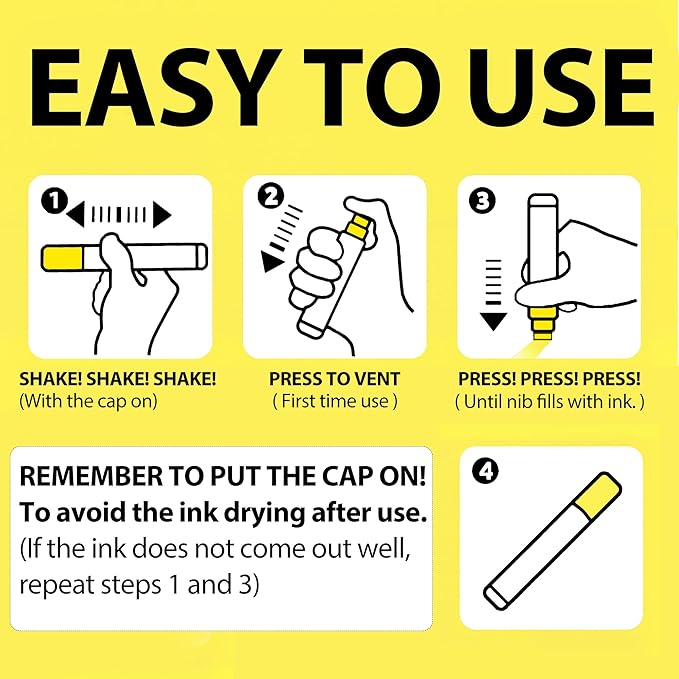 EASY TO USE

1

SHAKE! SHAKE! SHAKE!
(With the cap on)

2

PRESS TO VENT
( First time use )

3

PRESS! PRESS! PRESS!
( Until nib fills with ink. )

REMEMBER TO PUT THE CAP ON!
To avoid the ink drying after use.
(If the ink does not come out well, repeat steps 1 and 3)

4