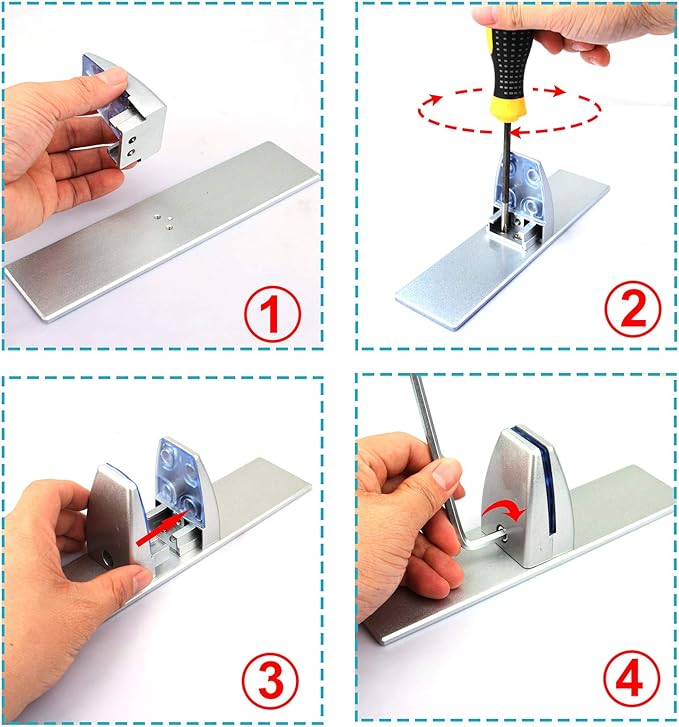 1

2

3

4