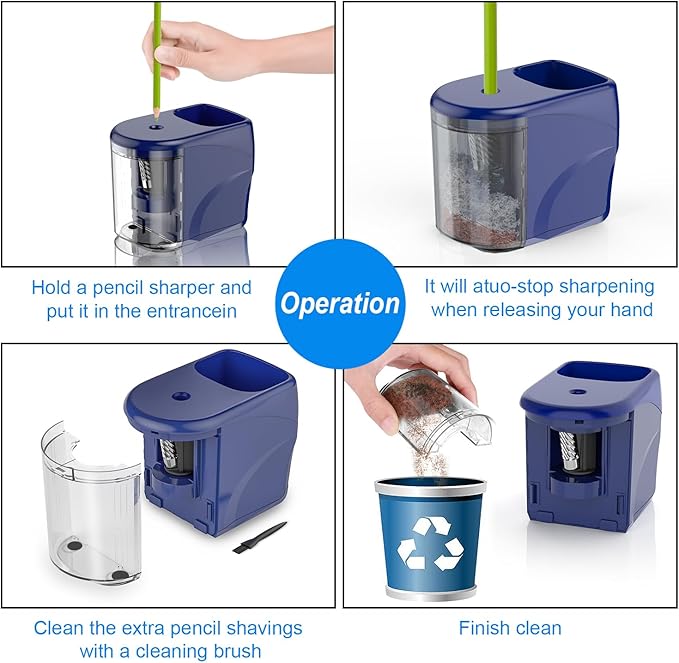 Hold a pencil sharper and put it in the entrancein

Operation

It will atuo-stop sharpening when releasing your hand

Clean the extra pencil shavings with a cleaning brush

Finish clean