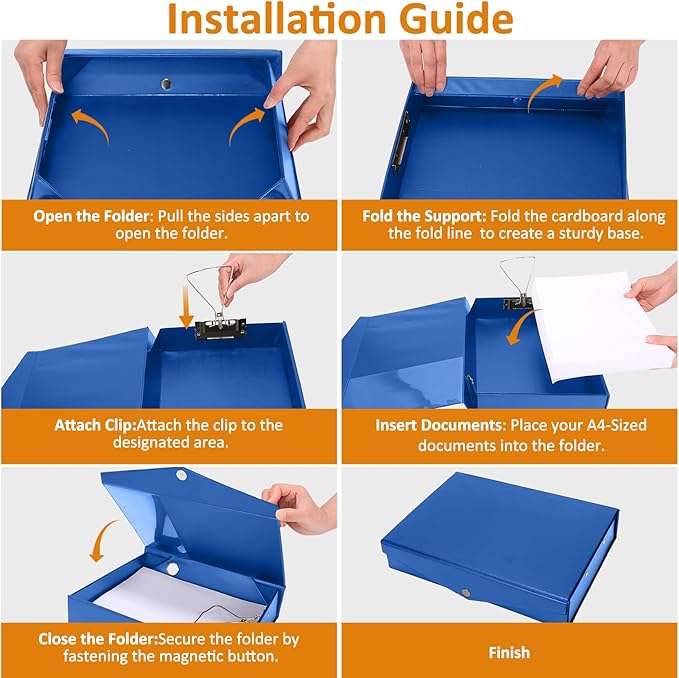 Installation Guide

Open the Folder: Pull the sides apart to open the folder.

Fold the Support: Fold the cardboard along the fold line to create a sturdy base.

Attach Clip:Attach the clip to the designated area.

Insert Documents: Place your A4-Sized documents into the folder.

Close the Folder:Secure the folder by fastening the magnetic button.

Finish