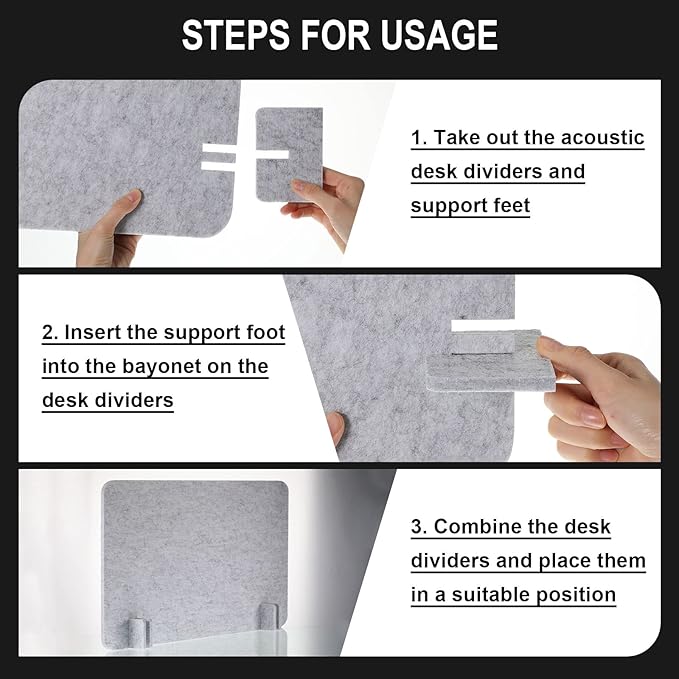 STEPS FOR USAGE

1. Take out the acoustic desk dividers and support feet

2. Insert the support foot into the bayonet on the desk dividers

3. Combine the desk dividers and place them in a suitable position