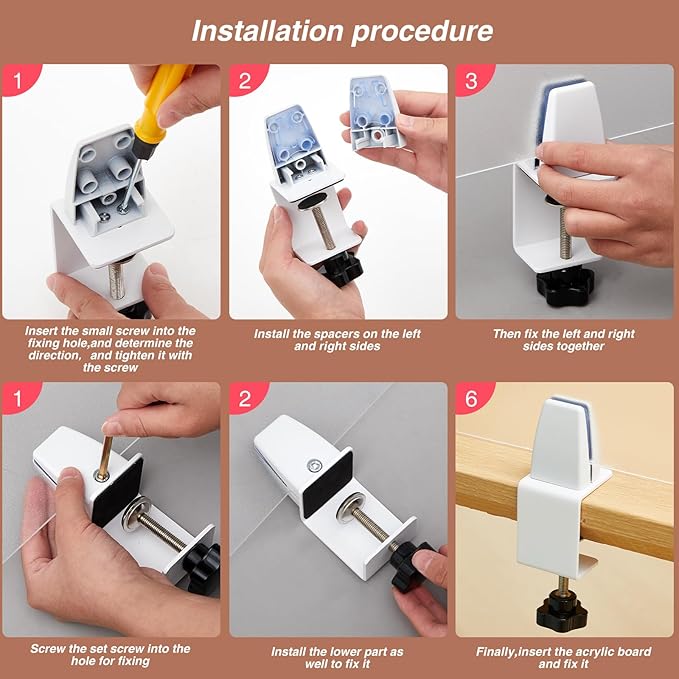 Installation procedure

1

Insert the small screw into the fixing hole,and determine the direction,  and tighten it with the screw

2

Install the spacers on the left and right sides

3

Then fix the left and right sides together

1

Screw the set screw into the hole for fixing

2

Install the lower part as well to fix it

6

Finally,insert the acrylic board and fix it