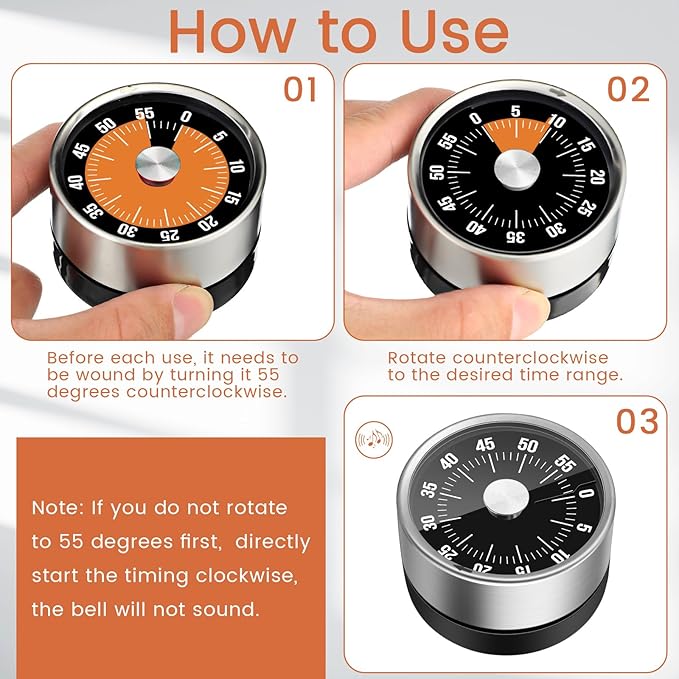 How to Use

01

55 0 5 10 15 20 25 30 35 40 45 50

Before each use, it needs to be wound by turning it 55 degrees counterclockwise.

02

0 5 10 15 20 25 30 35 40 45 50 55

Rotate counterclockwise to the desired time range.

03

45 50 55 0 5 10 15 20 25 30 35 40

Note: If you do not rotate to 55 degrees first, directly start the timing clockwise, the bell will not sound.