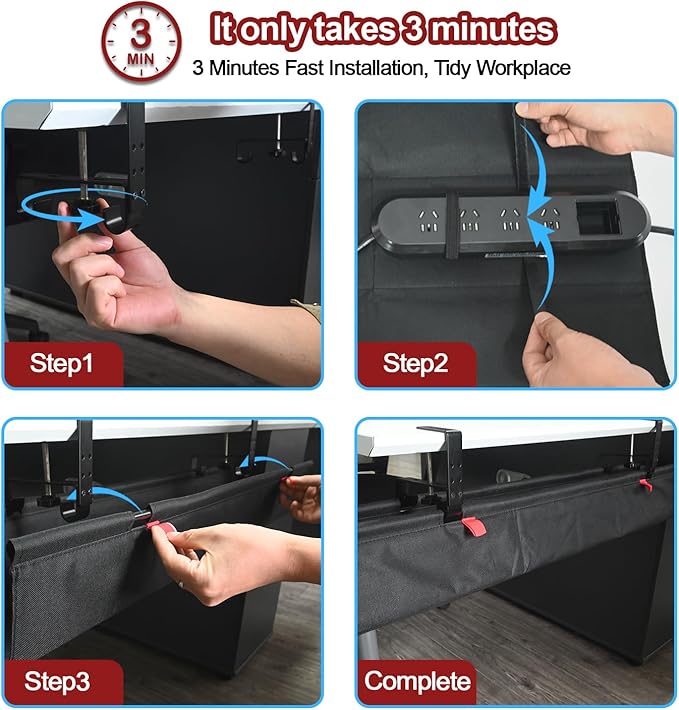 3 MIN

It only takes 3 minutes

3 Minutes Fast Installation, Tidy Workplace

Step1

Step2

Step3

Complete