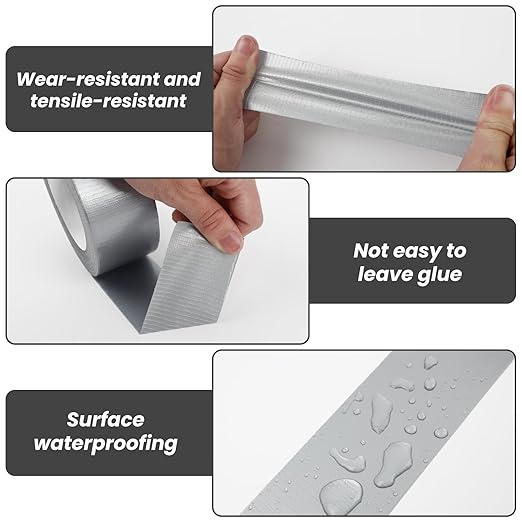 Wear-resistant and tensile-resistant

Not easy to leave glue

Surface waterproofing