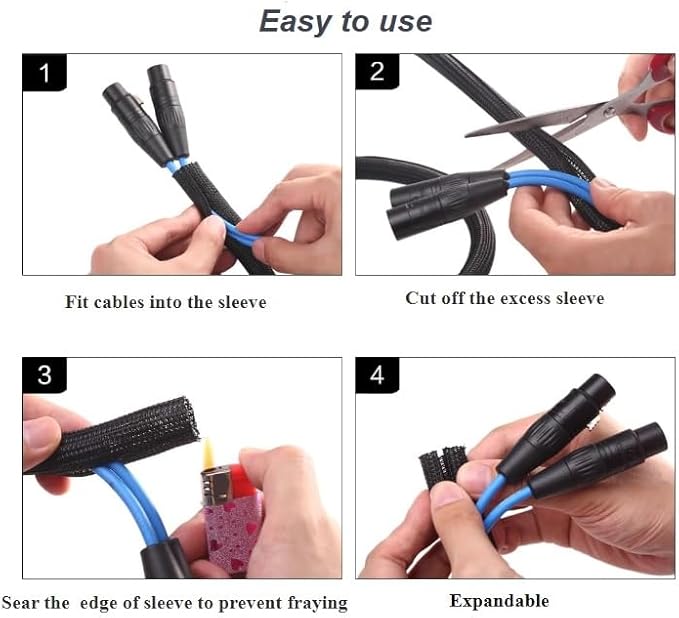 Easy to use

1

Fit cables into the sleeve

2

Cut off the excess sleeve

3

Sear the edge of sleeve to prevent fraying

4

Expandable